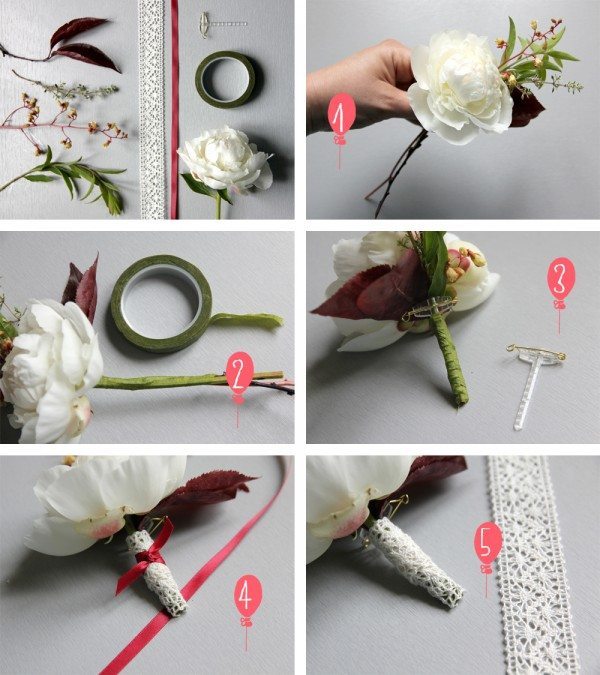 1

2

3

4

5