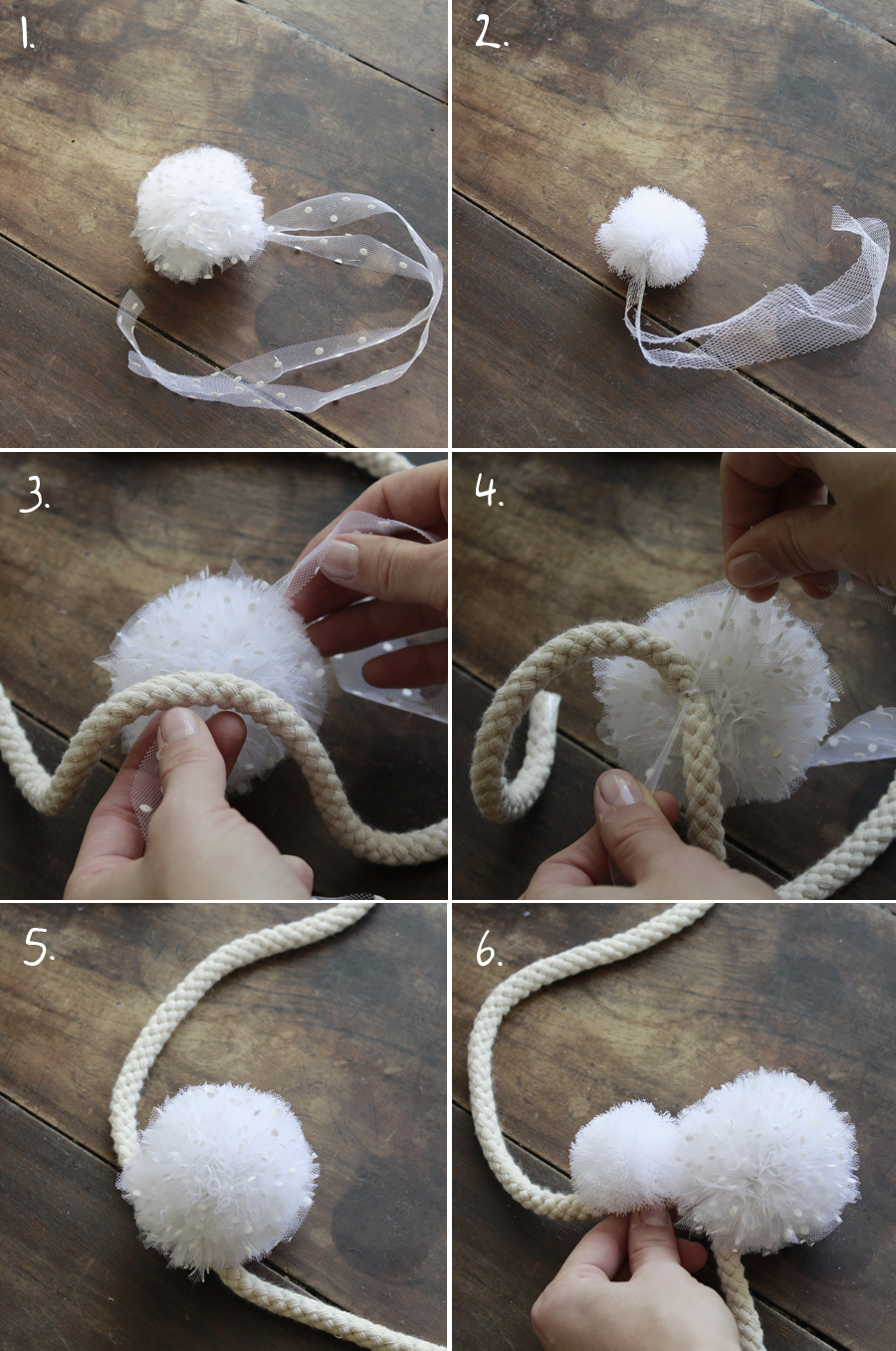 1.

2.

3.

4.

5.

6.